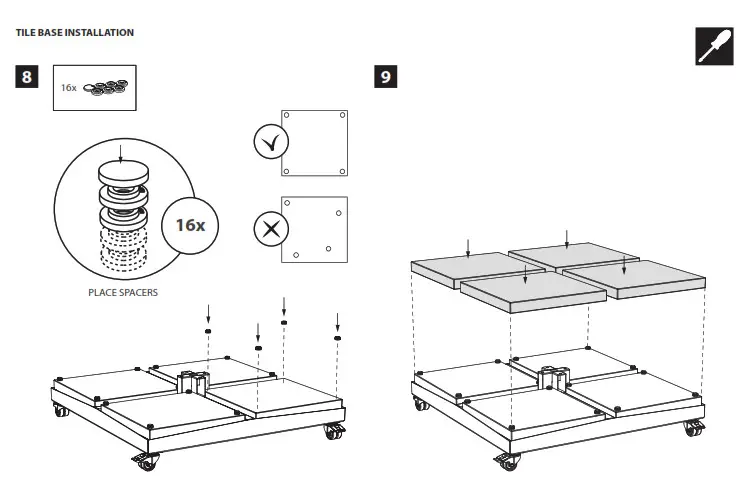 TILE BASE INSTALLATION

8

16x

16x

PLACE SPACERS

9