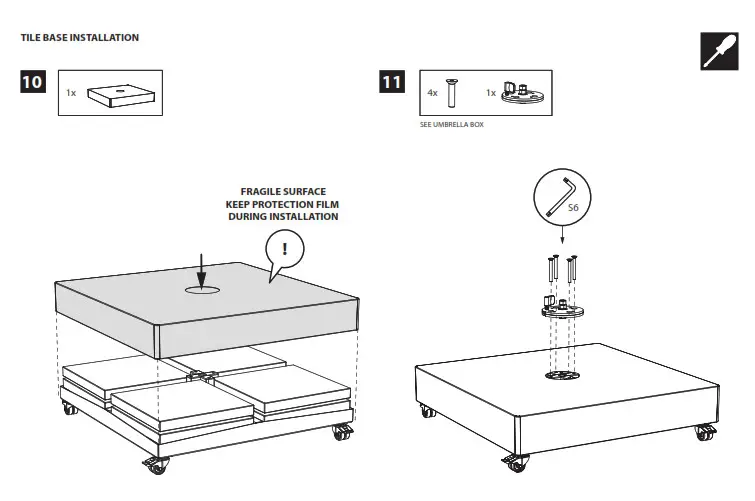 TILE BASE INSTALLATION

10

1x

FRAGILE SURFACE
KEEP PROTECTION FILM
DURING INSTALLATION

!

11

4x

1x

SEE UMBRELLA BOX

S6