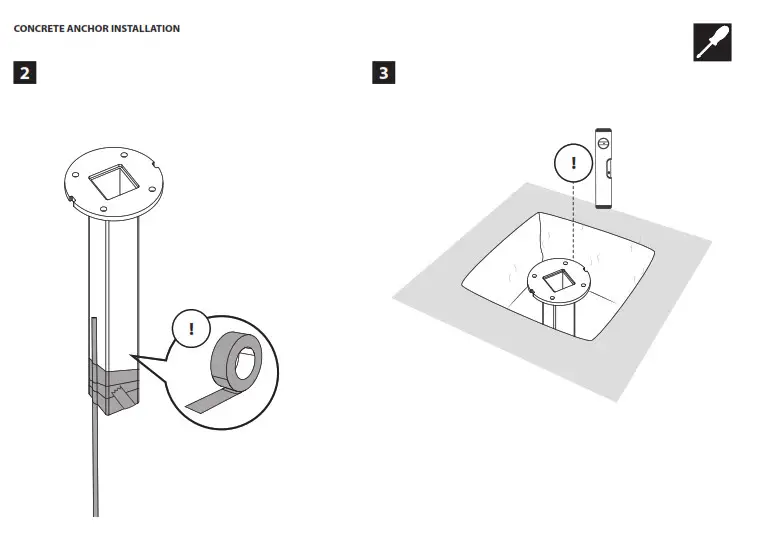 CONCRETE ANCHOR INSTALLATION

2

!

3

!