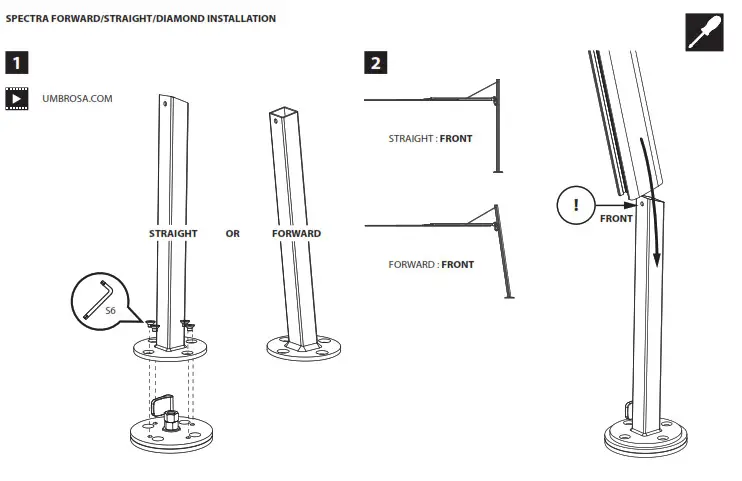 SPECTRA FORWARD/STRAIGHT/DIAMOND INSTALLATION

1

UMBROSA.COM

STRAIGHT OR FORWARD

S6

2

STRAIGHT : FRONT

FORWARD : FRONT

!

FRONT