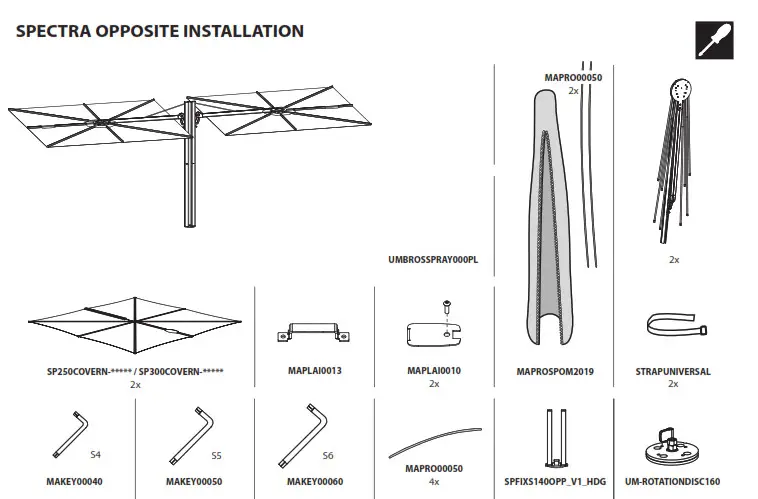 SPECTRA OPPOSITE INSTALLATION

MAPRO00050
2x

2x

UMBROSSPRAY000PL

SP250COVERN-***** / SP300COVERN-*****
2x

MAPLAI0013

MAPLAI0010
2x

MAPROSPOM2019

STRAPUNIVERSAL
2x

S4
MAKEY00040

S5
MAKEY00050

S6
MAKEY00060

MAPRO00050
4x

SPFIXS140OPP_V1_HDG

UM-ROTATIONDISC160