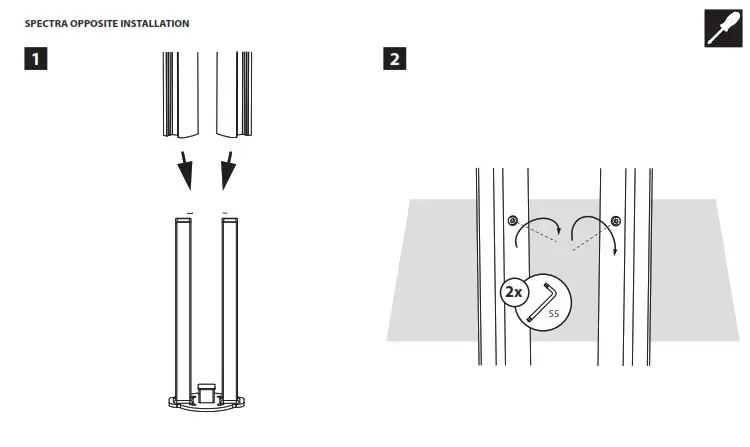 SPECTRA OPPOSITE INSTALLATION

1

2

2x

S5