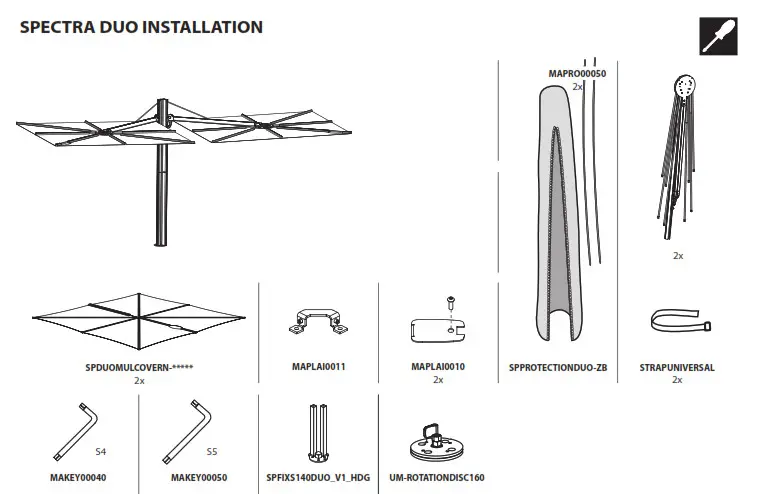 SPECTRA DUO INSTALLATION

MAPRO00050
2x

2x

SPDUOMULCOVERN-*****
2x

MAPLAI0011

MAPLAI0010
2x

SPPROTECTIONDUO-ZB

STRAPUNIVERSAL
2x

S4
MAKEY00040

S5
MAKEY00050

SPFIXS140DUO_V1_HDG

UM-ROTATIONDISC160