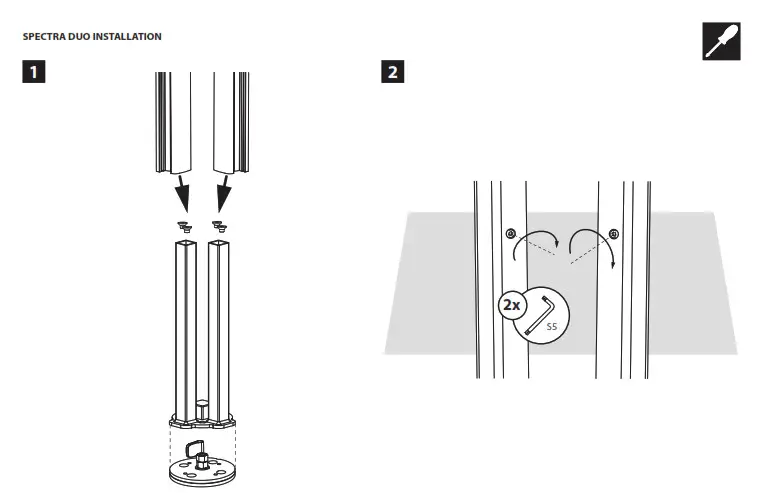 SPECTRA DUO INSTALLATION

1

2

2x

S5