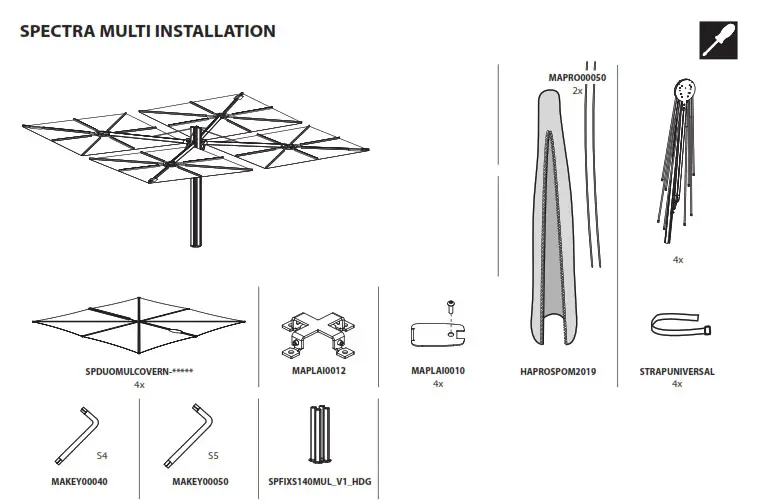 SPECTRA MULTI INSTALLATION

MAPRO00050
2x

4x

SPDUOMULCOVERN-*****
4x

MAPLAI0012

MAPLAI0010
4x

HAPROSPOM2019

STRAPUNIVERSAL
4x

S4
MAKEY00040

S5
MAKEY00050

SPFIXS140MUL_V1_HDG