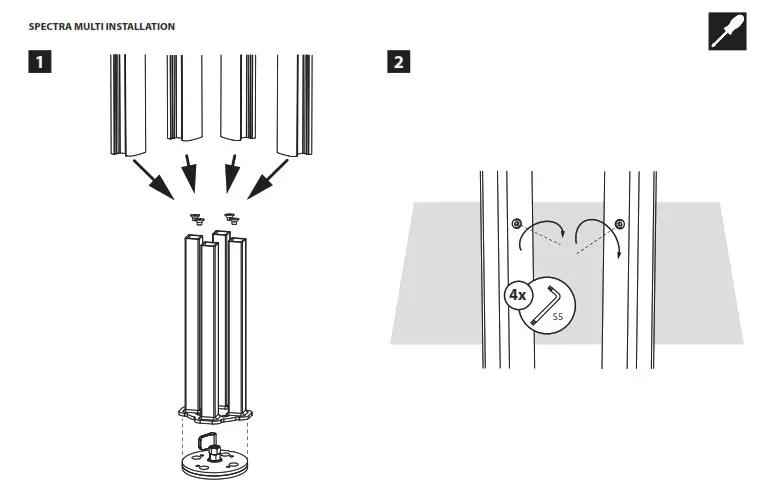 SPECTRA MULTI INSTALLATION

1

2

4x

S5