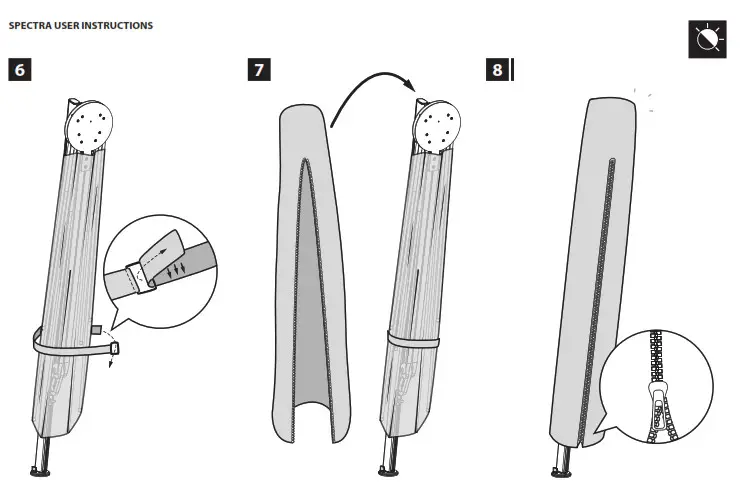 SPECTRA USER INSTRUCTIONS

6

7

8