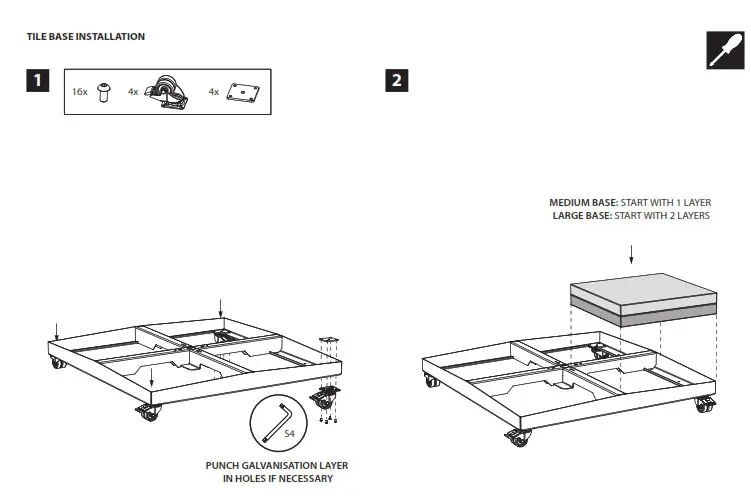 TILE BASE INSTALLATION

1

16x 4x 4x

S4

PUNCH GALVANISATION LAYER IN HOLES IF NECESSARY

2

MEDIUM BASE: START WITH 1 LAYER
LARGE BASE: START WITH 2 LAYERS