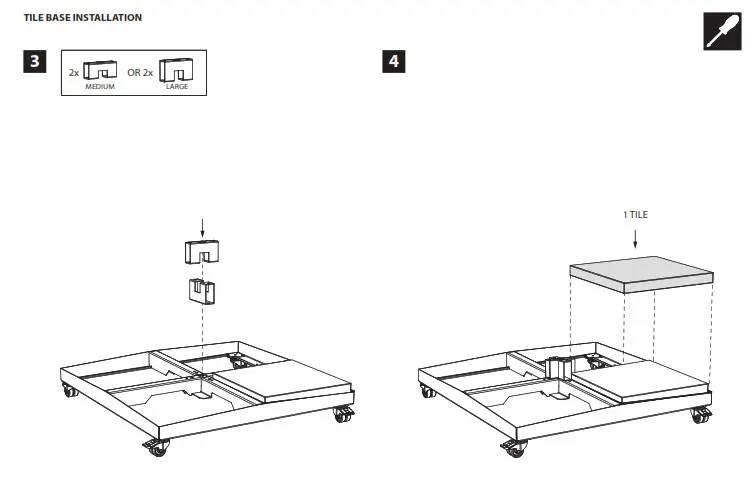 TILE BASE INSTALLATION

3

2x MEDIUM OR 2x LARGE

4

1 TILE