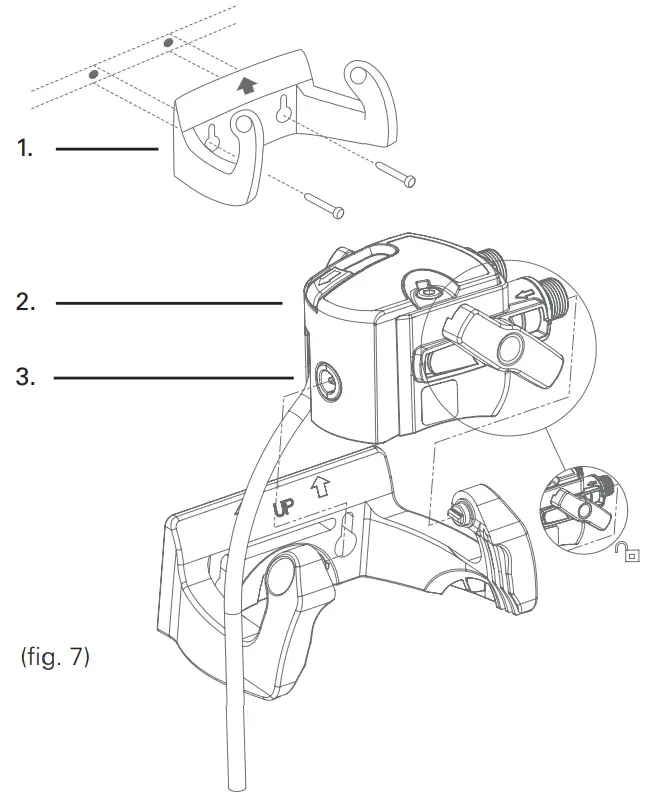 1.

2.

3.

UP

(fig. 7)