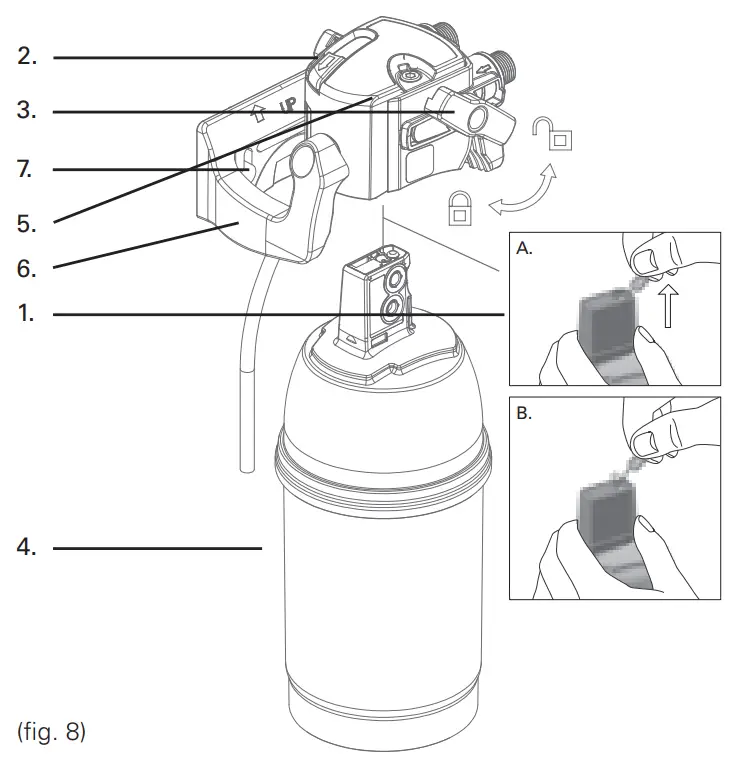 2.
3.
7.
5.
6.
1.
4.
UP
A.
B.
(fig. 8)