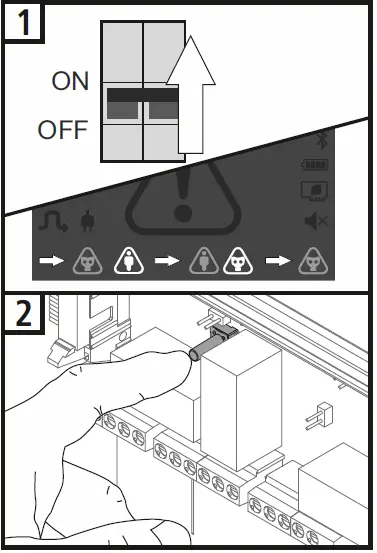 1

ON

OFF

2