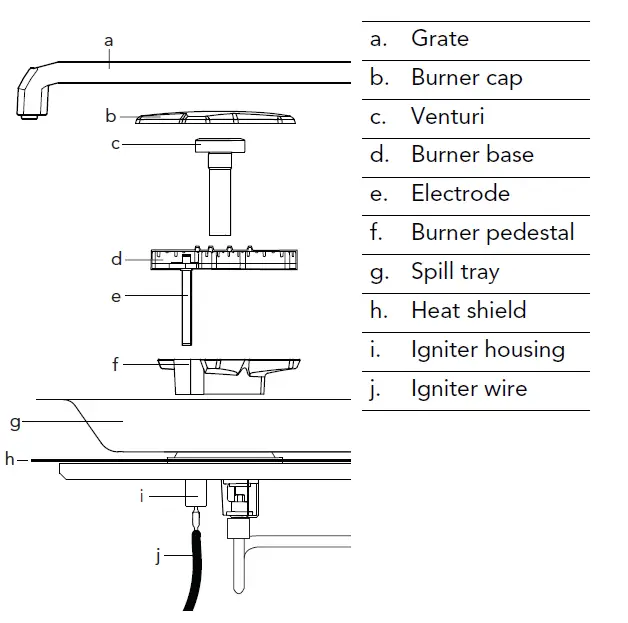 a
b
c
d
e
f
g
h
i
j

| a. | Grate |
|---|---|
| b. | Burner cap |
| c. | Venturi |
| d. | Burner base |
| e. | Electrode |
| f. | Burner pedestal |
| g. | Spill tray |
| h. | Heat shield |
| i. | Igniter housing |
| j. | Igniter wire |