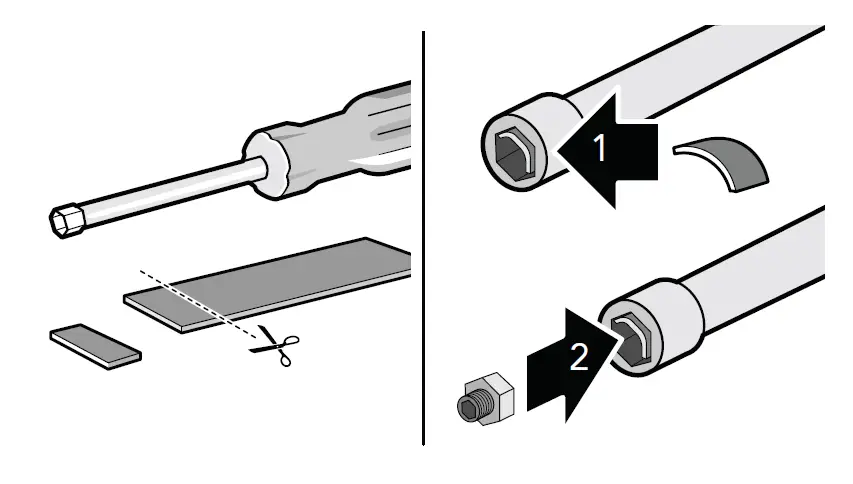 1
2