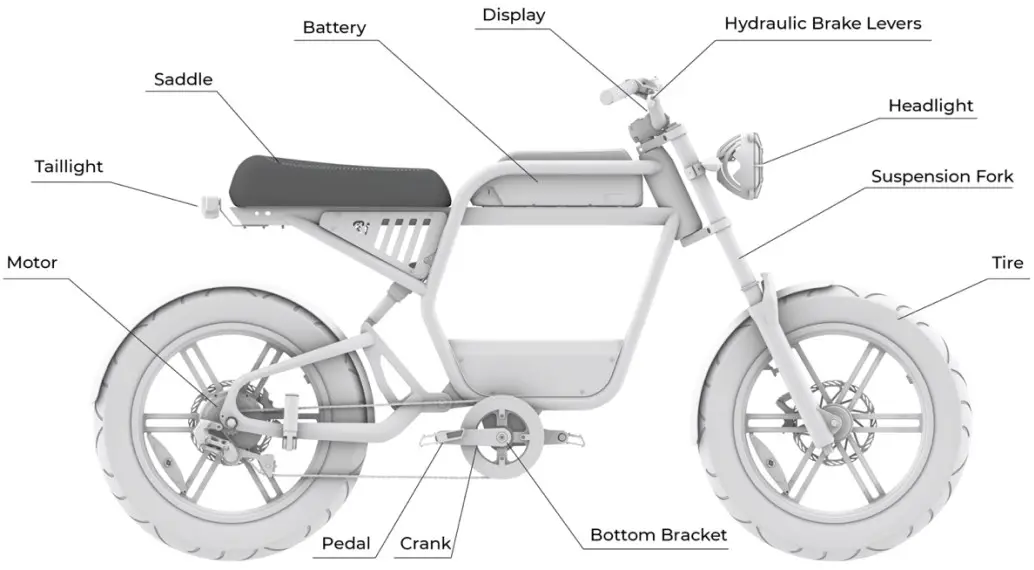 Battery
Display
Hydraulic Brake Levers
Saddle
Headlight
Taillight
Suspension Fork
Motor
Tire
Pedal
Crank
Bottom Bracket