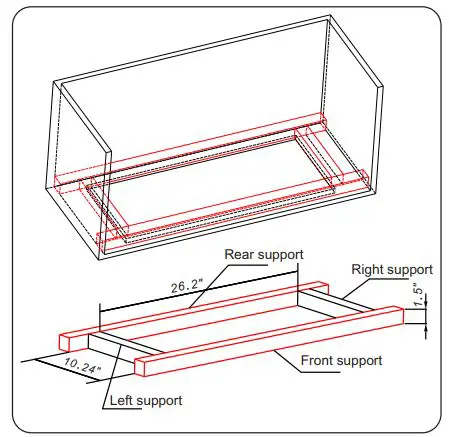 Rear support
Right support
26.2"
1.5"
10.24"
Front support
Left support