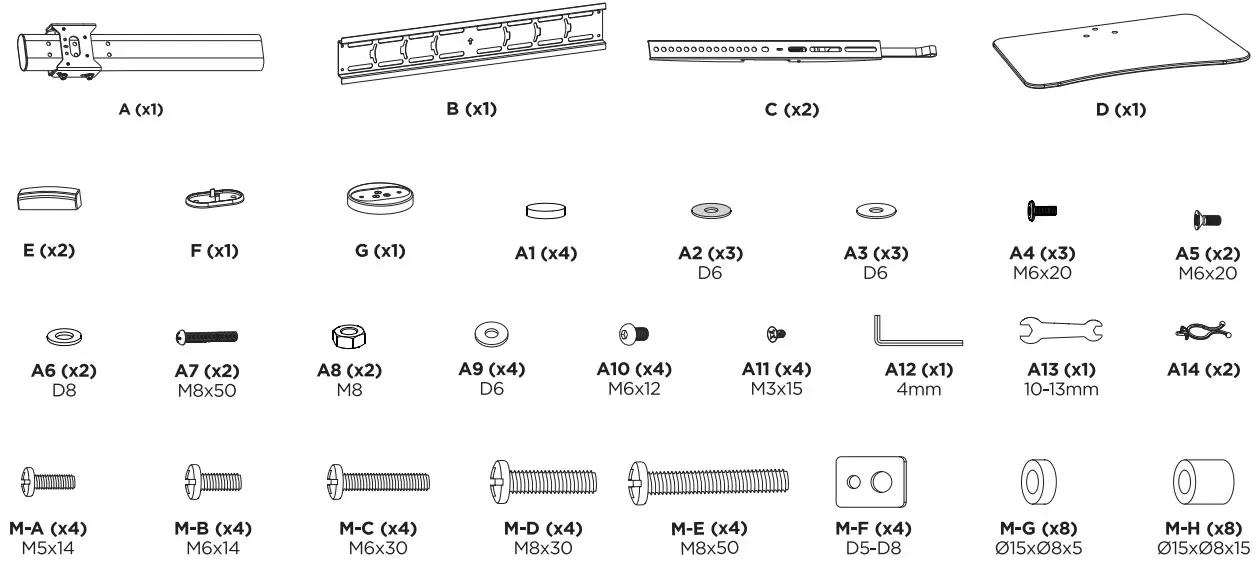 A (x1)

B (x1)

C (x2)

D (x1)

E (x2)

F (x1)

G (x1)

A1 (x4)

A2 (x3)
D6

A3 (x3)
D6

A4 (x3)
M6x20

A5 (x2)
M6x20

A6 (x2)
D8

A7 (x2)
M8x50

A8 (x2)
M8

A9 (x4)
D6

A10 (x4)
M6x12

A11 (x4)
M3x15

A12 (x1)
4mm

A13 (x1)
10-13mm

A14 (x2)

M-A (x4)
M5x14

M-B (x4)
M6x14

M-C (x4)
M6x30

M-D (x4)
M8x30

M-E (x4)
M8x50

M-F (x4)
D5-D8

M-G (x8)
Ø15xØ8x5

M-H (x8)
Ø15xØ8x15