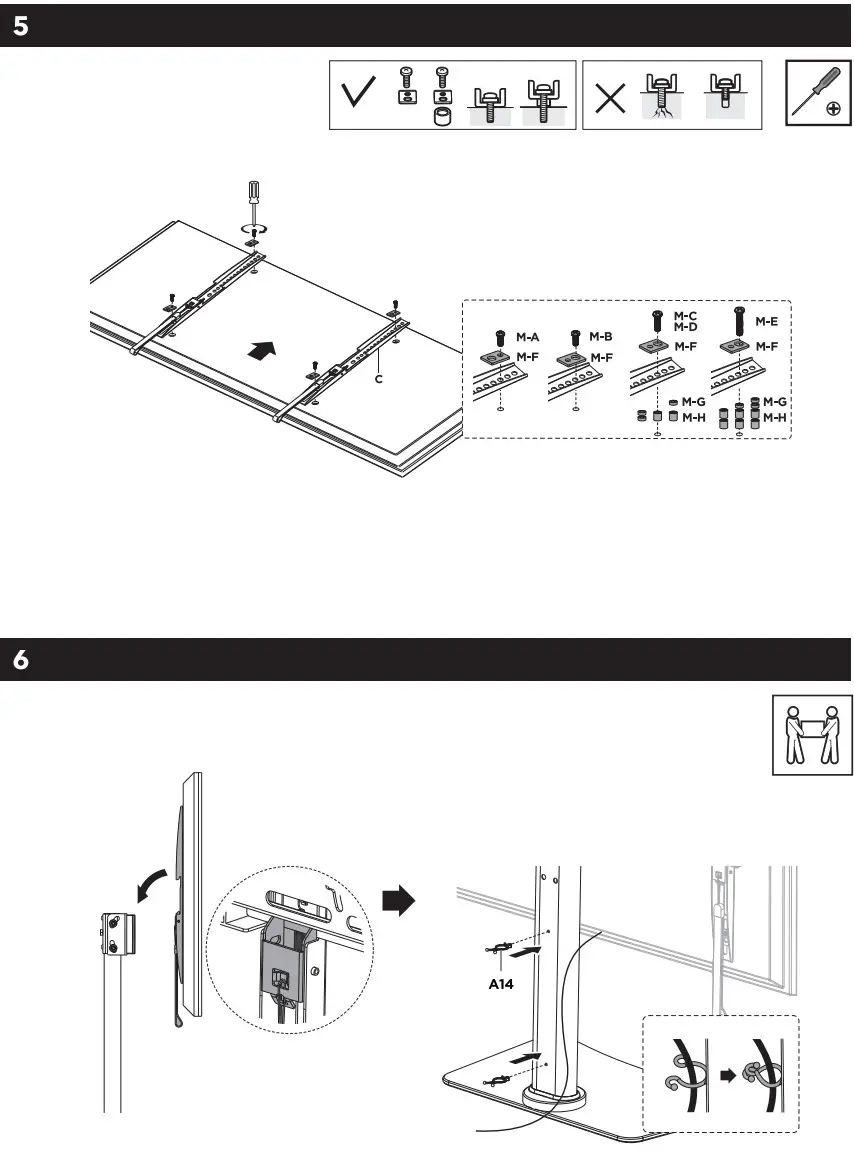 5

C

M-A
M-F

M-B
M-F

M-C
M-D
M-F

M-G
M-H

M-E
M-F

M-G
M-H

6

A14