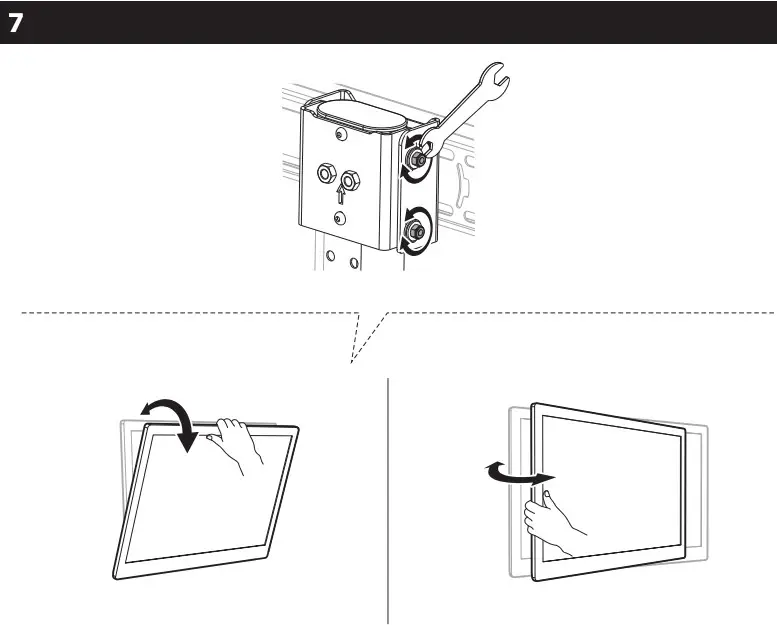 7