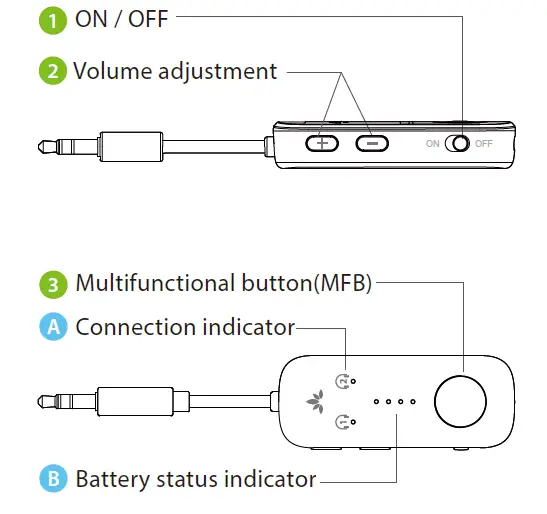 1 ON / OFF

2 Volume adjustment

+ −

ON OFF

3 Multifunctional button(MFB)

A Connection indicator

2

1

B Battery status indicator