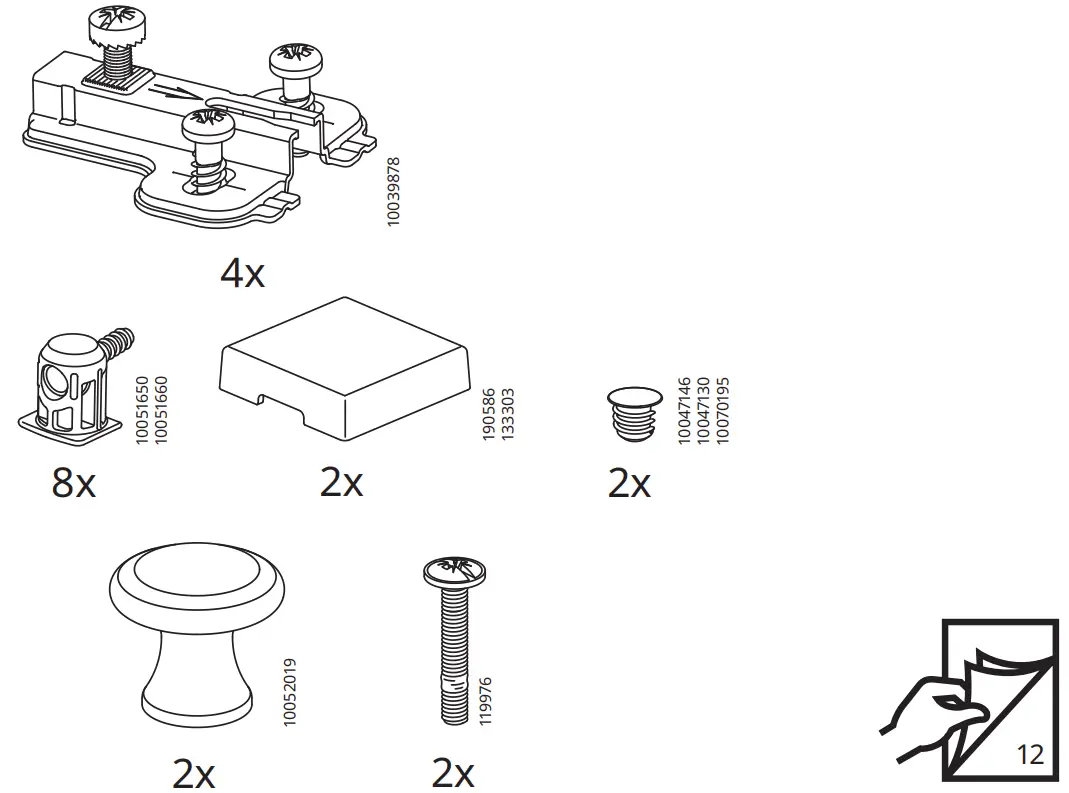 10039878

4x

10051650
10051660

8x

190586
133303

2x

10047146
10047130
10070195

2x

10052019

2x

119976

2x

12