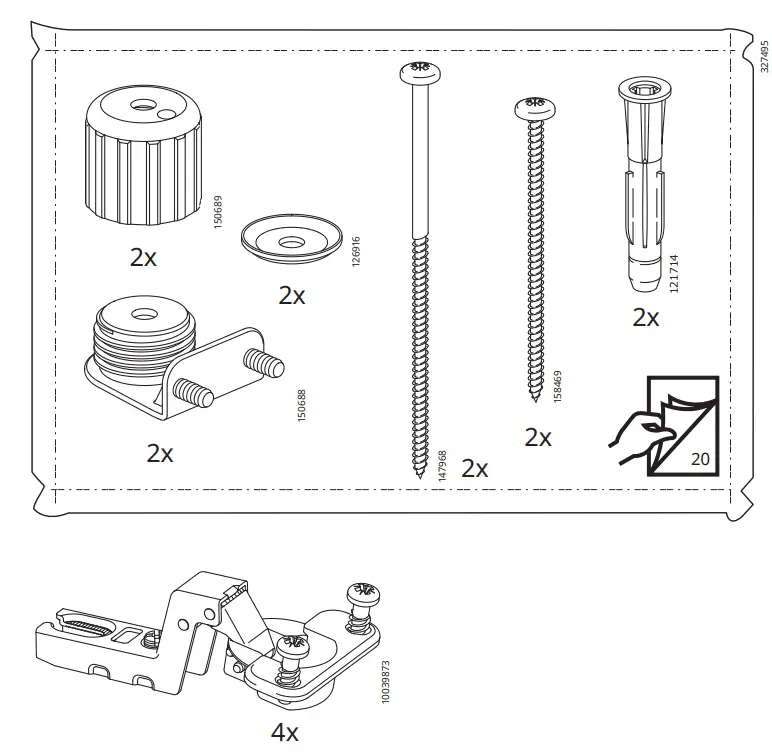 327495

150689
2x

126916
2x

150688
2x

147968
2x

158469
2x

121714
2x

20

10039873
4x