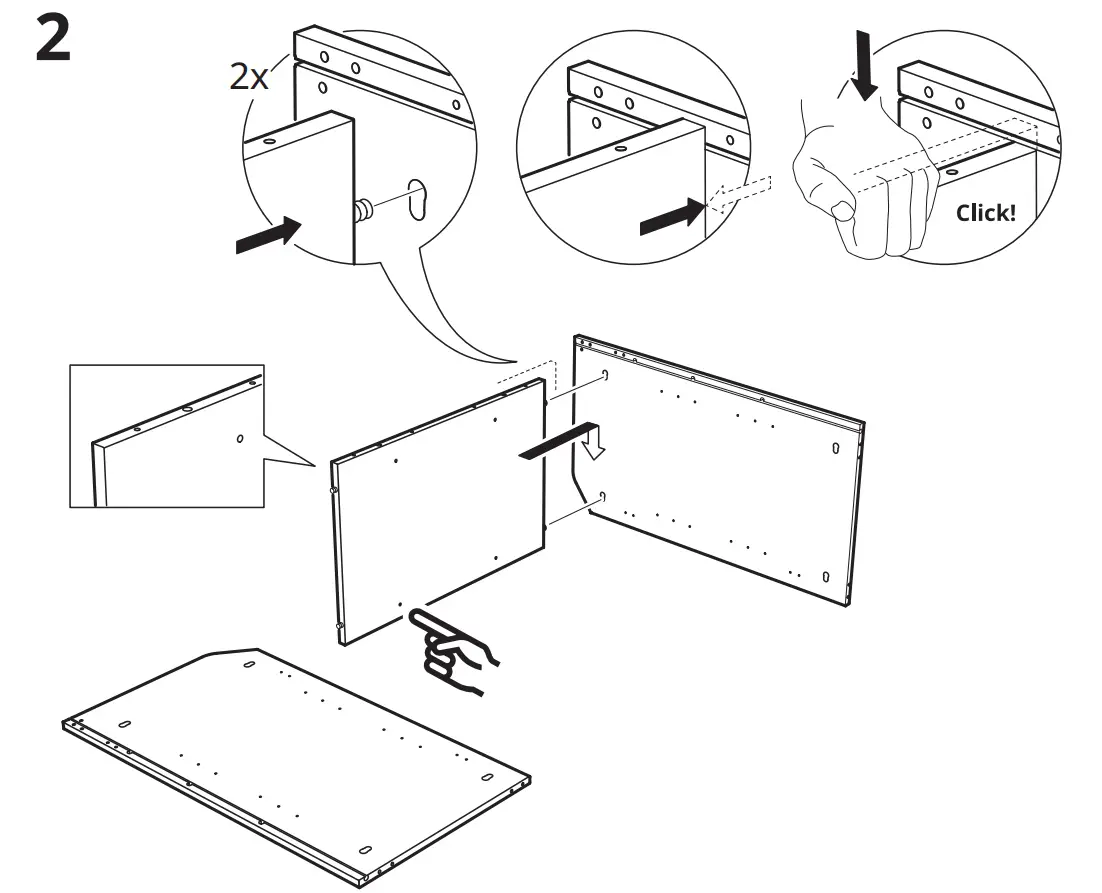 2

2x

Click!