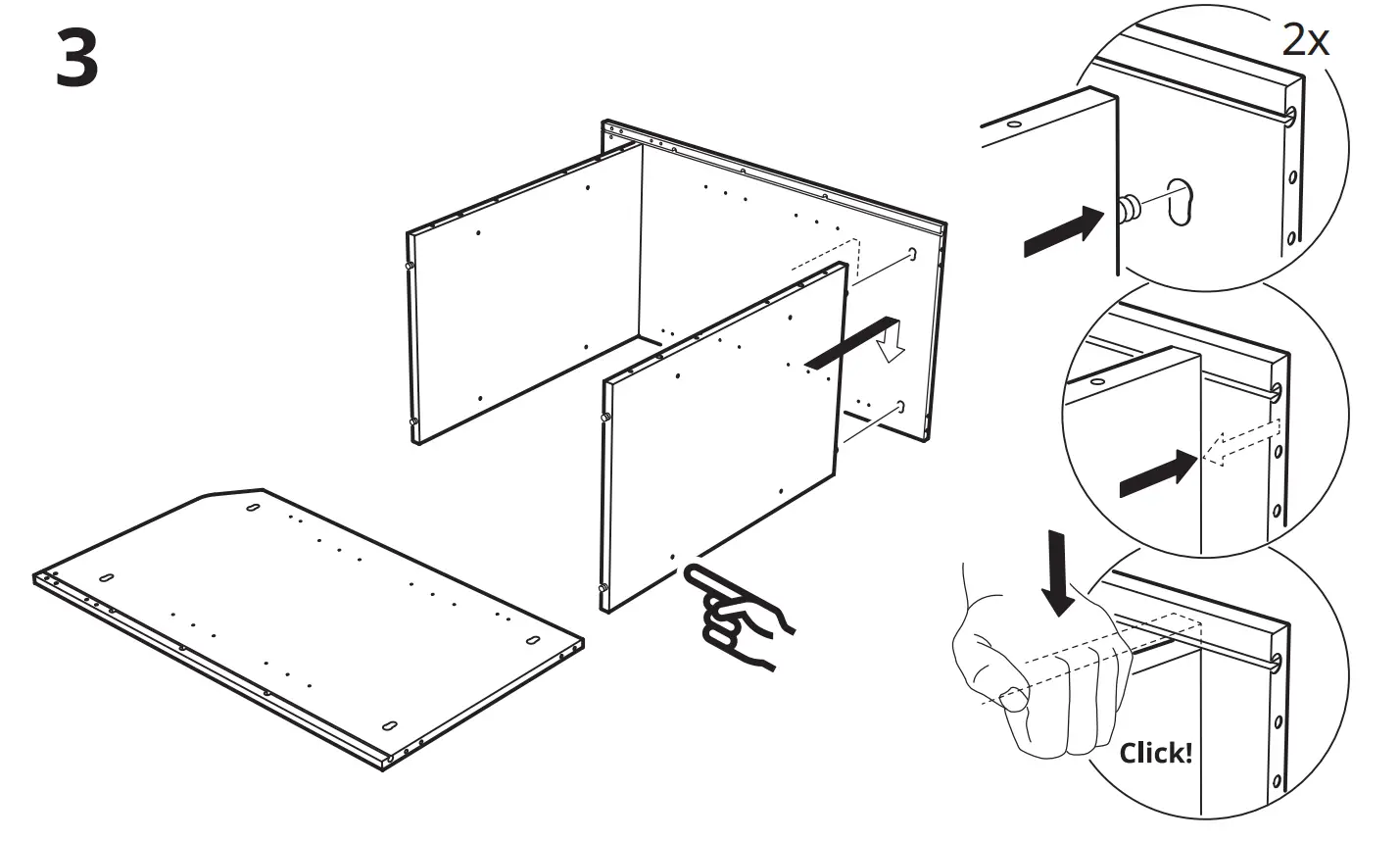 3

2x

Click!