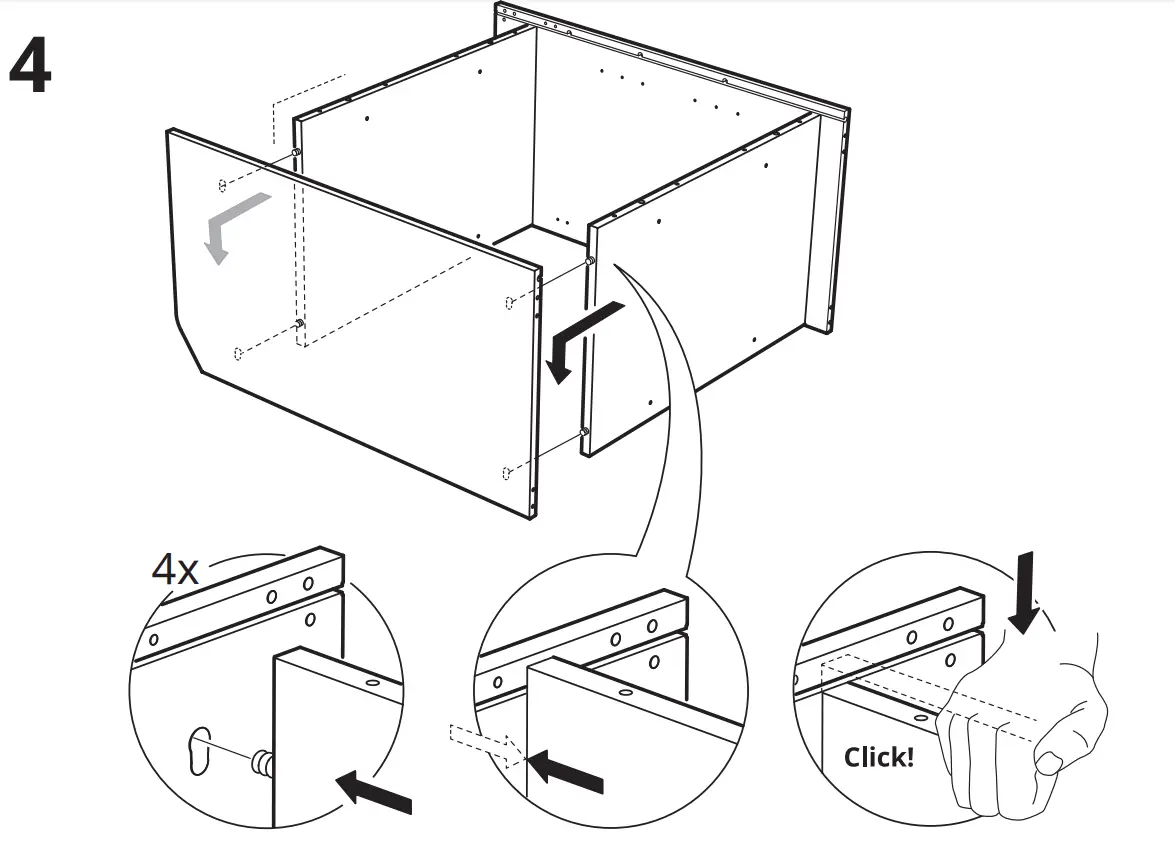 4

4x

Click!