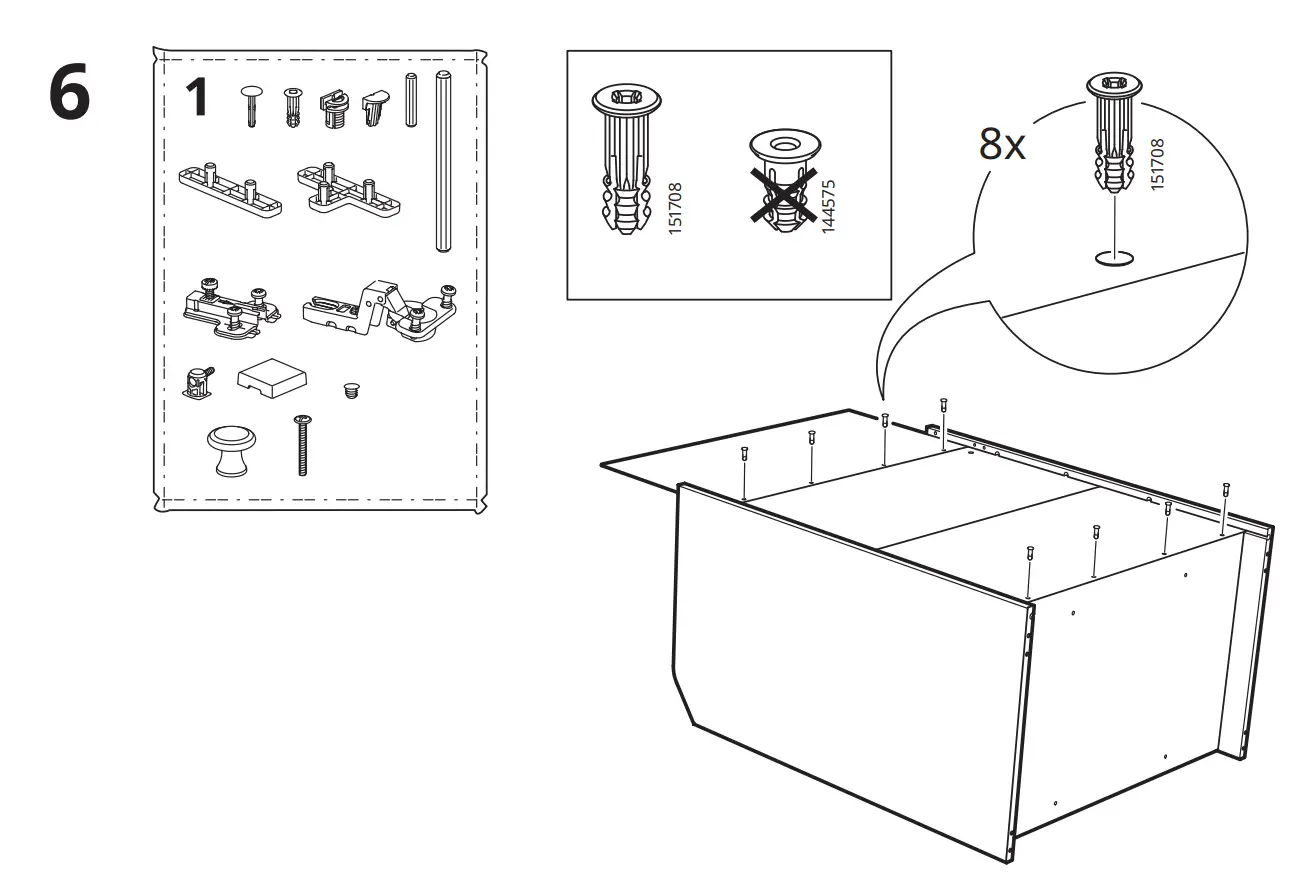 6

1

151708

144575

8x

151708