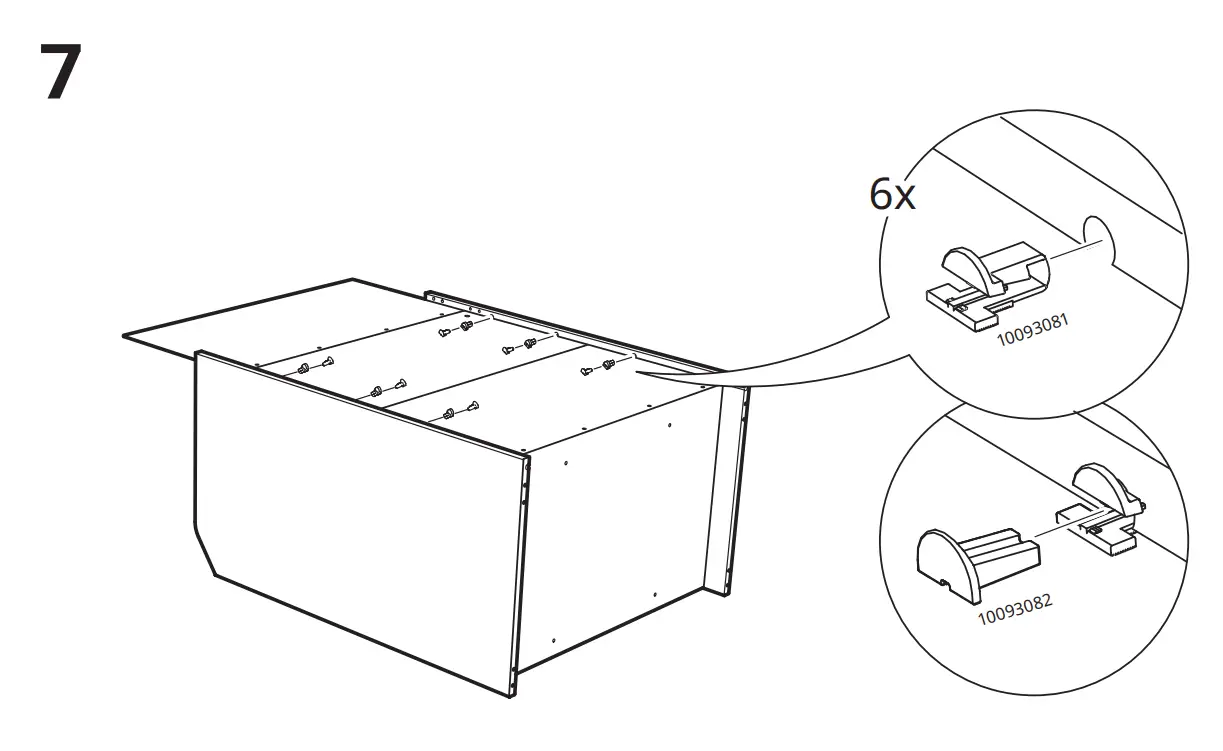 7

6x

10093081

10093082