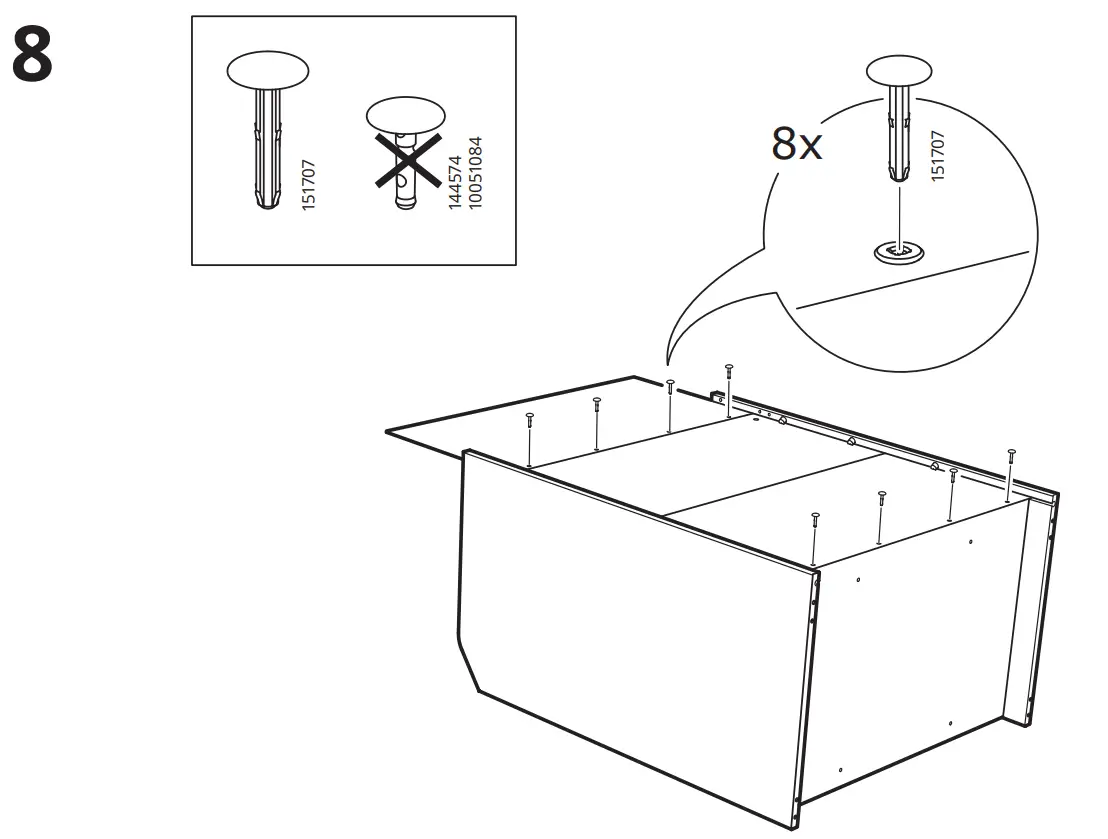 8

151707

144574
10051084

8x

151707