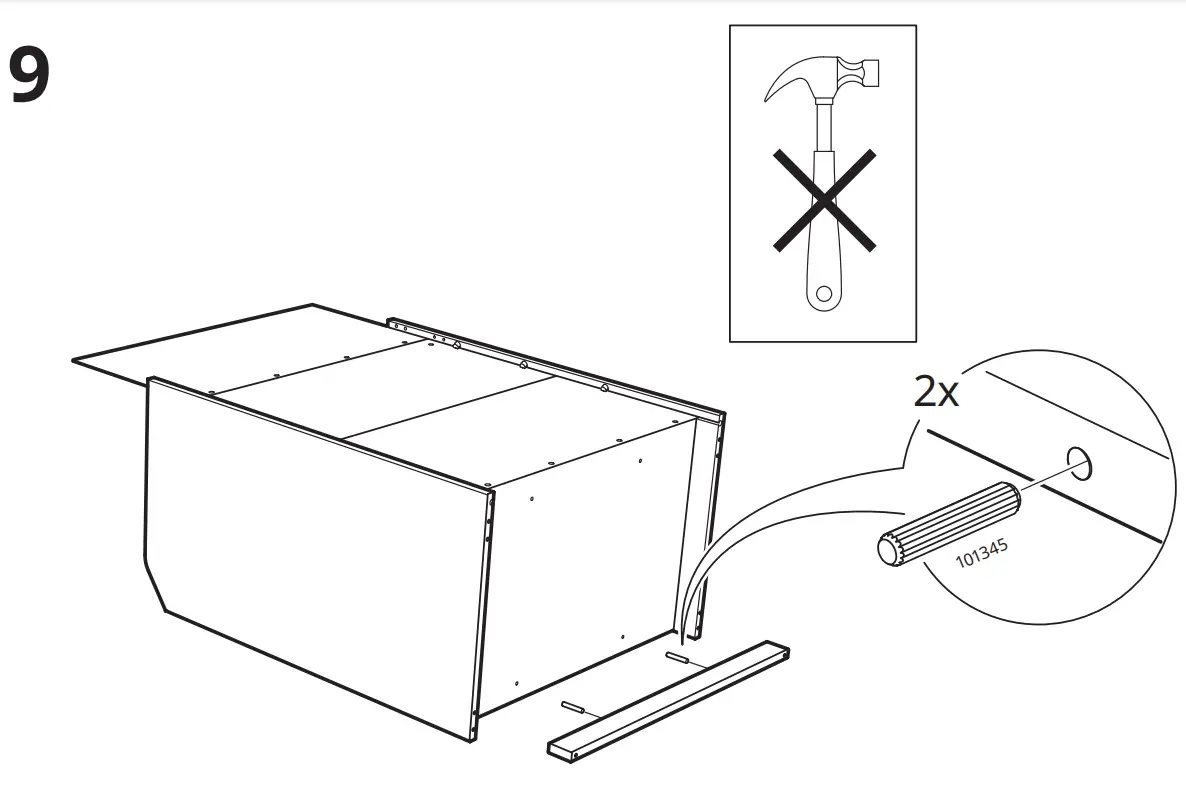 9

2x

101345