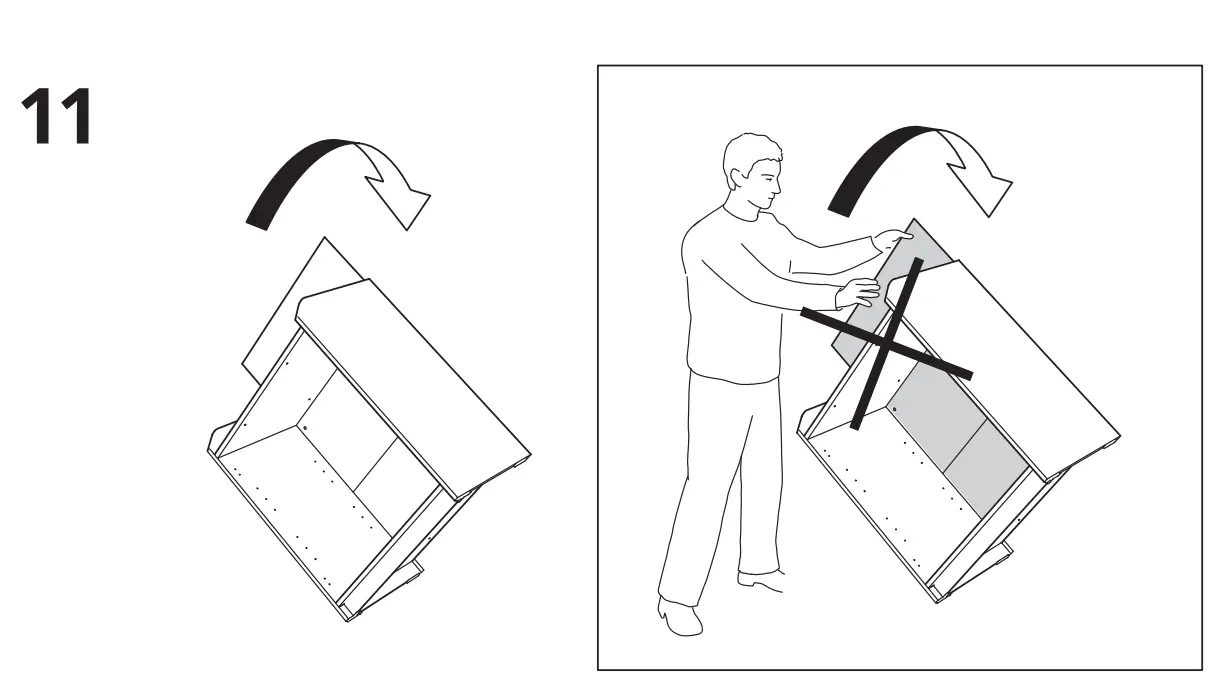 11