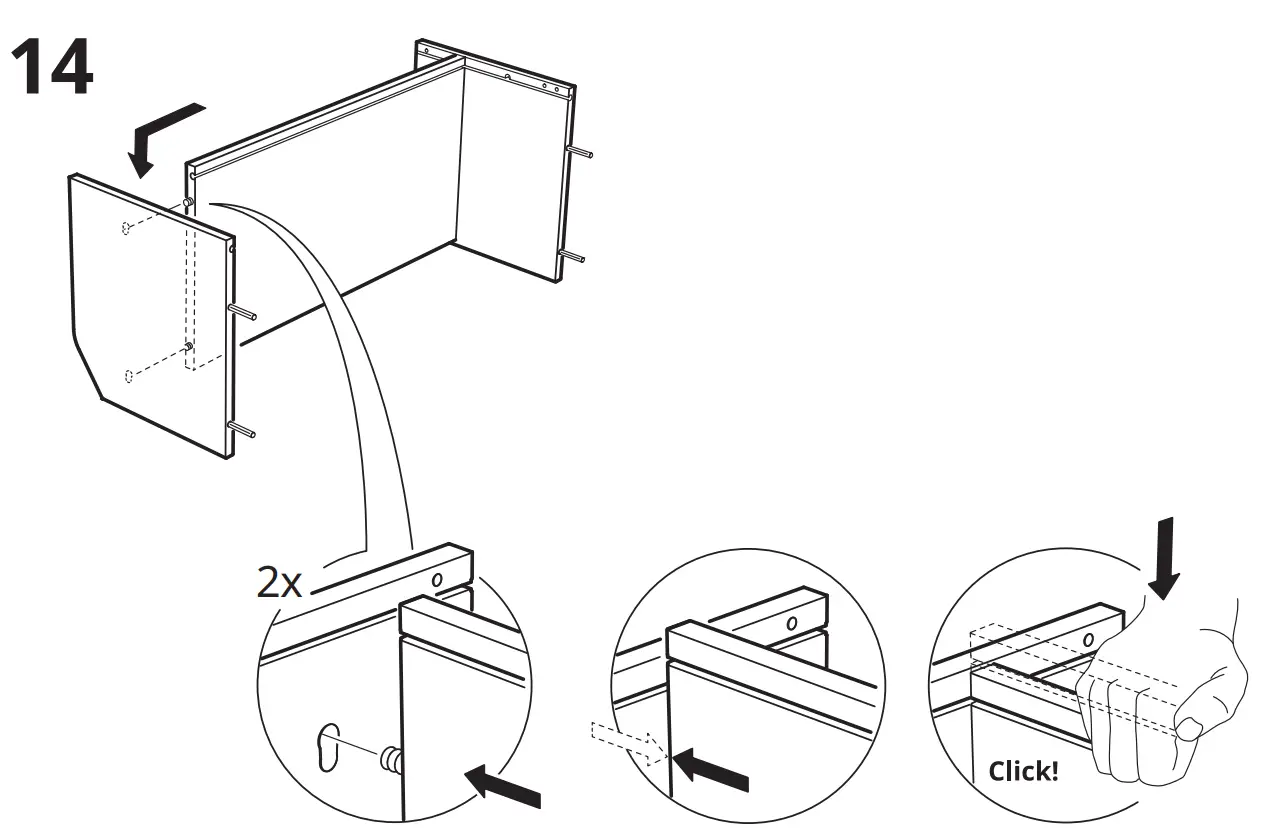 14

2x

Click!