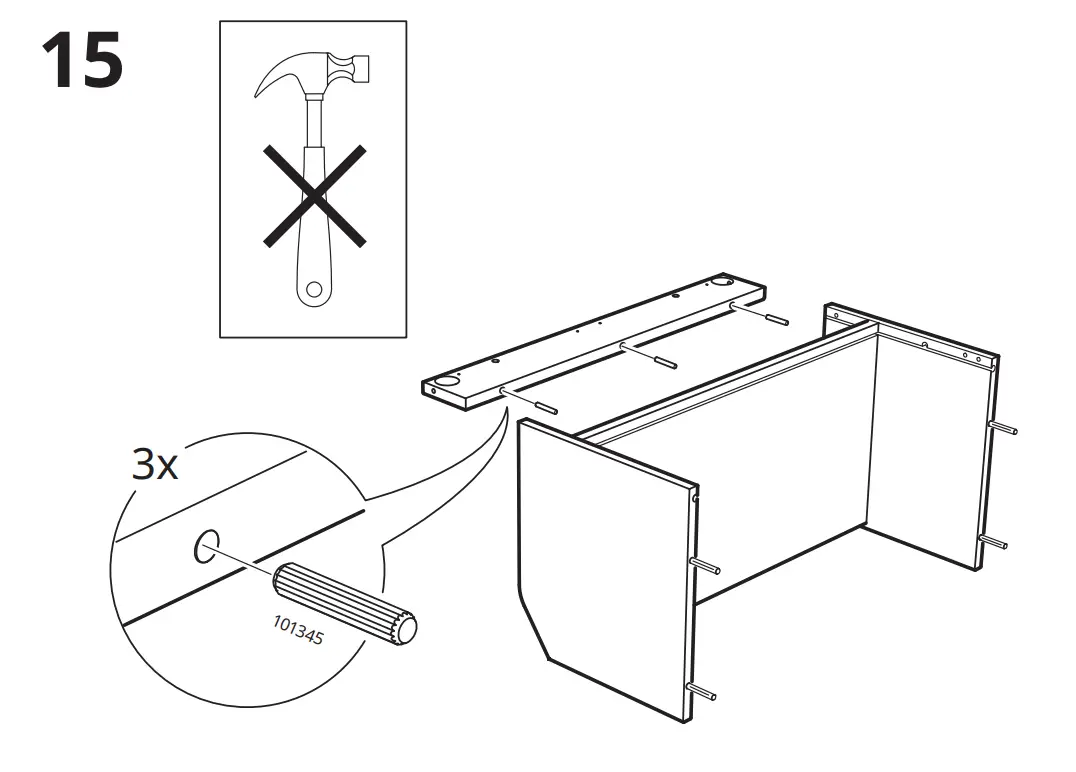 15

3x

101345