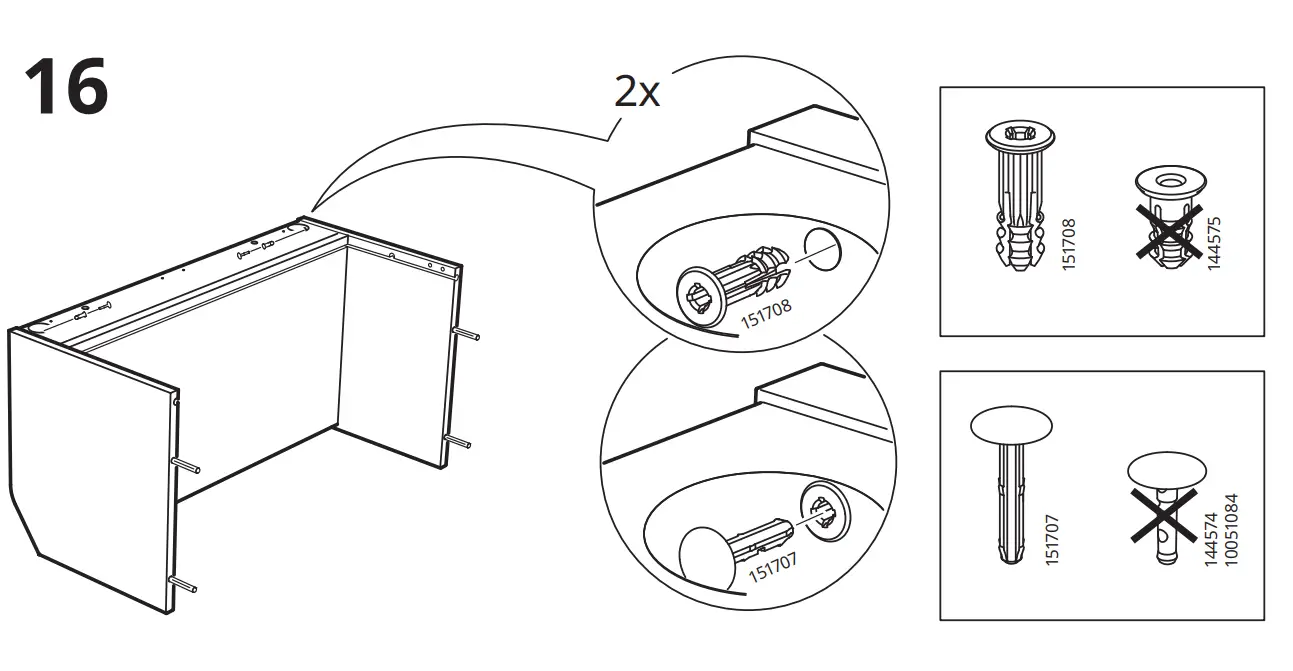 16

2x

151708

151707

151708

144575

151707

144574
10051084