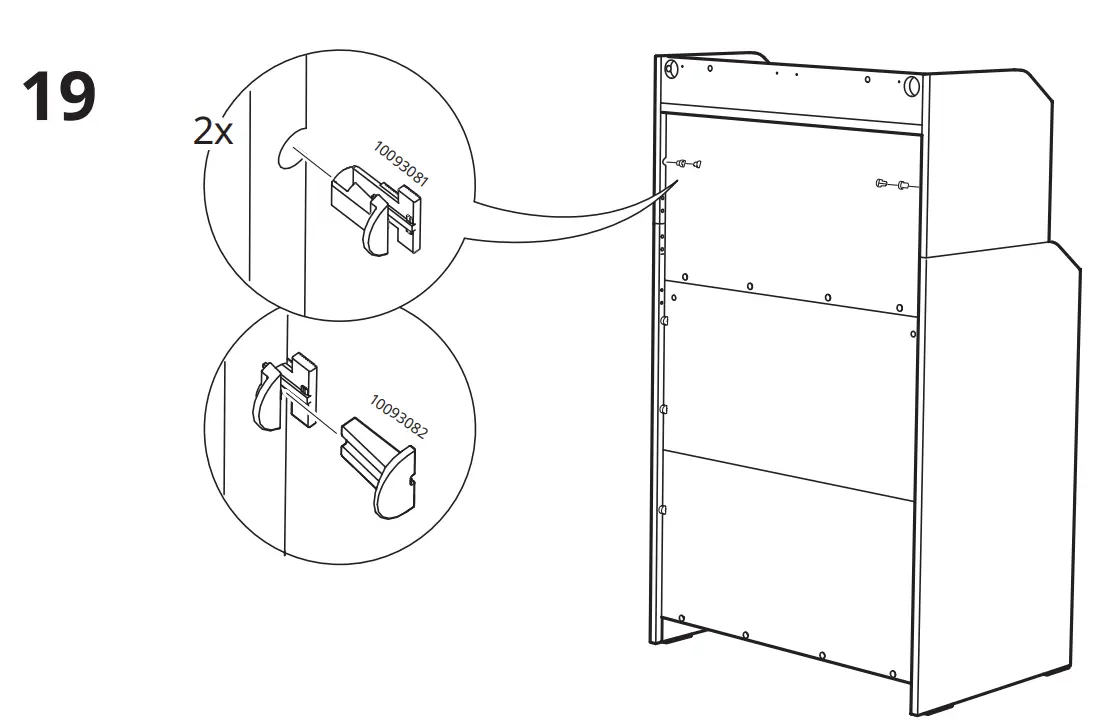 19

2x

10093081

10093082