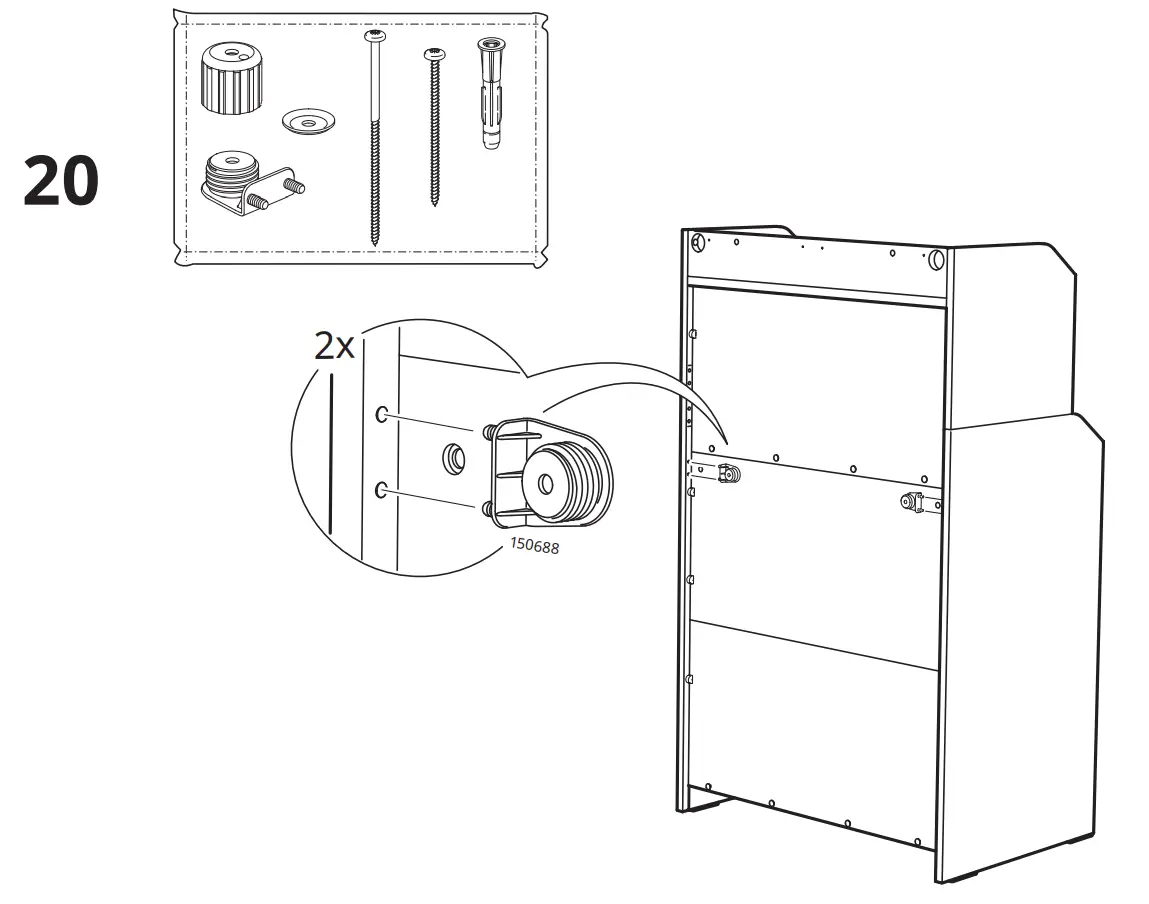 20

2x

150688