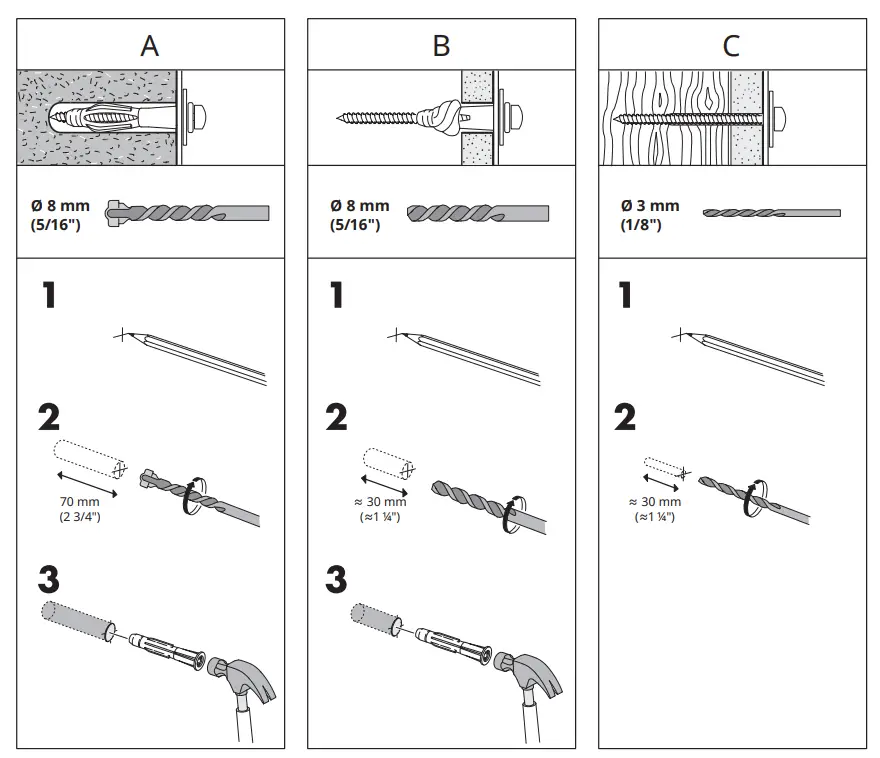 A

Ø 8 mm
(5/16")

1

2

70 mm
(2 3/4")

3

B

Ø 8 mm
(5/16")

1

2

≈ 30 mm
(≈1 ¼")

3

C

Ø 3 mm
(1/8")

1

2

≈ 30 mm
(≈1 ¼")