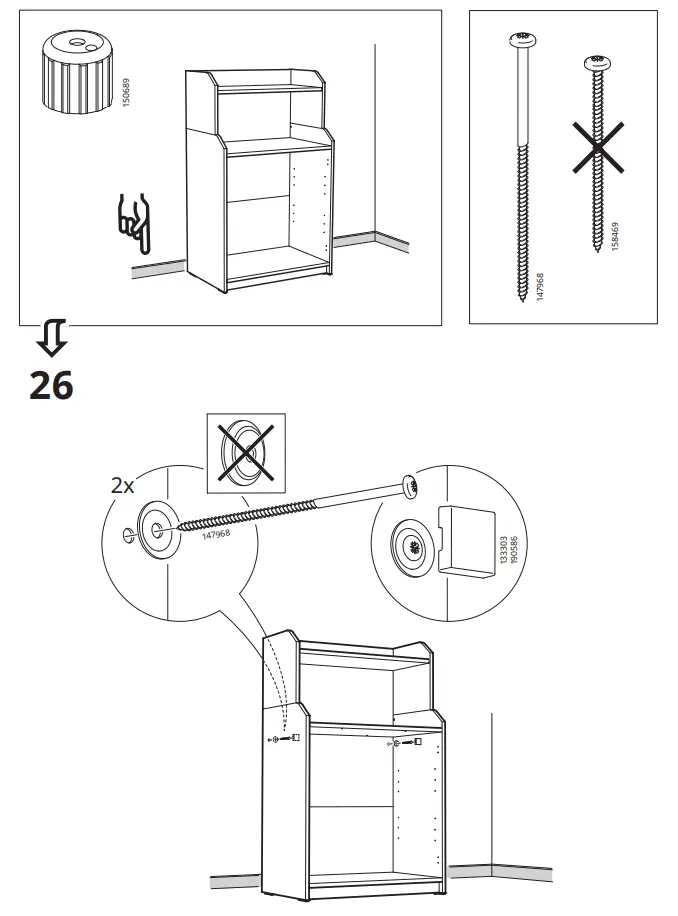 150689

147968

158469

26

2x

147968

133303
190586