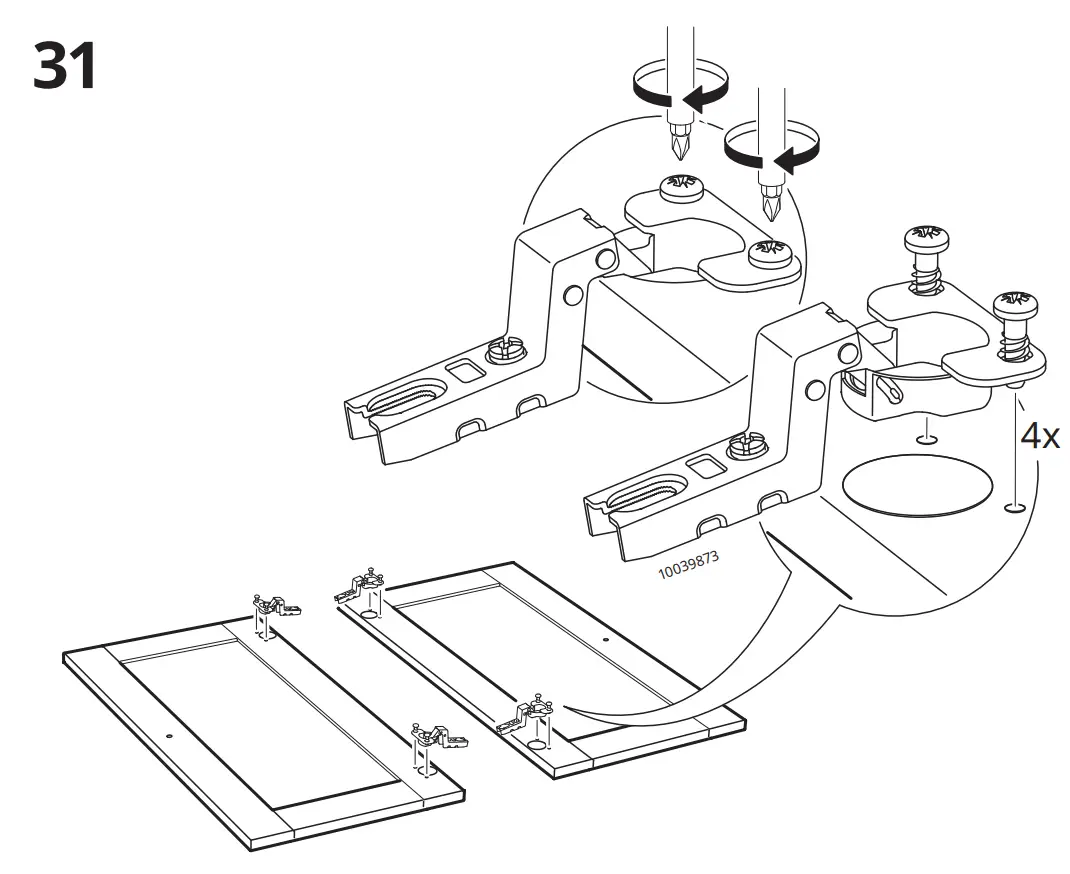 31

4x

10039873