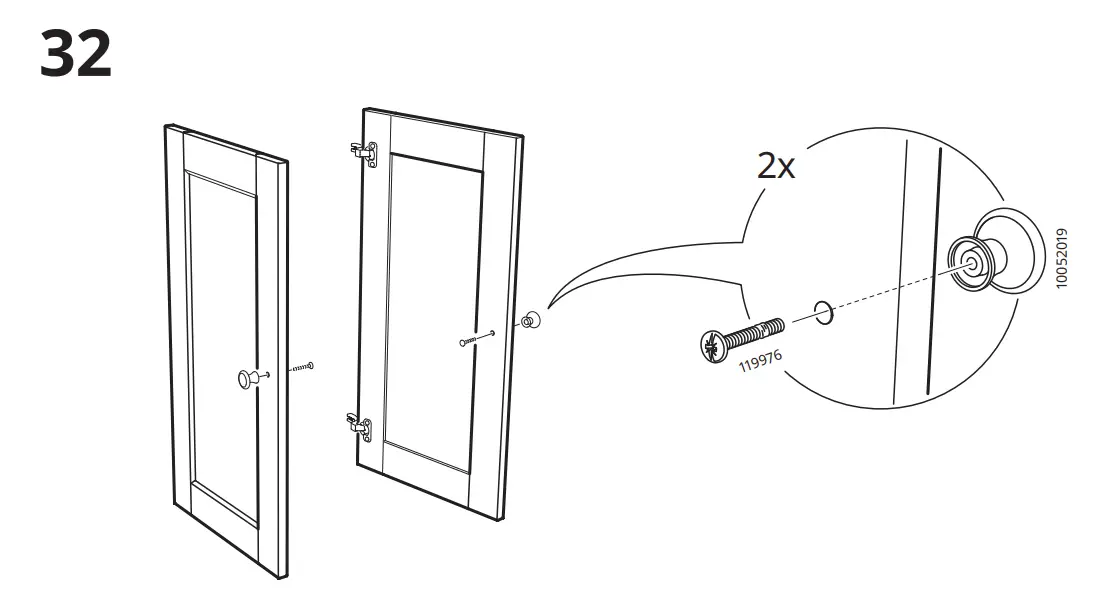 32

2x

119976

10052019