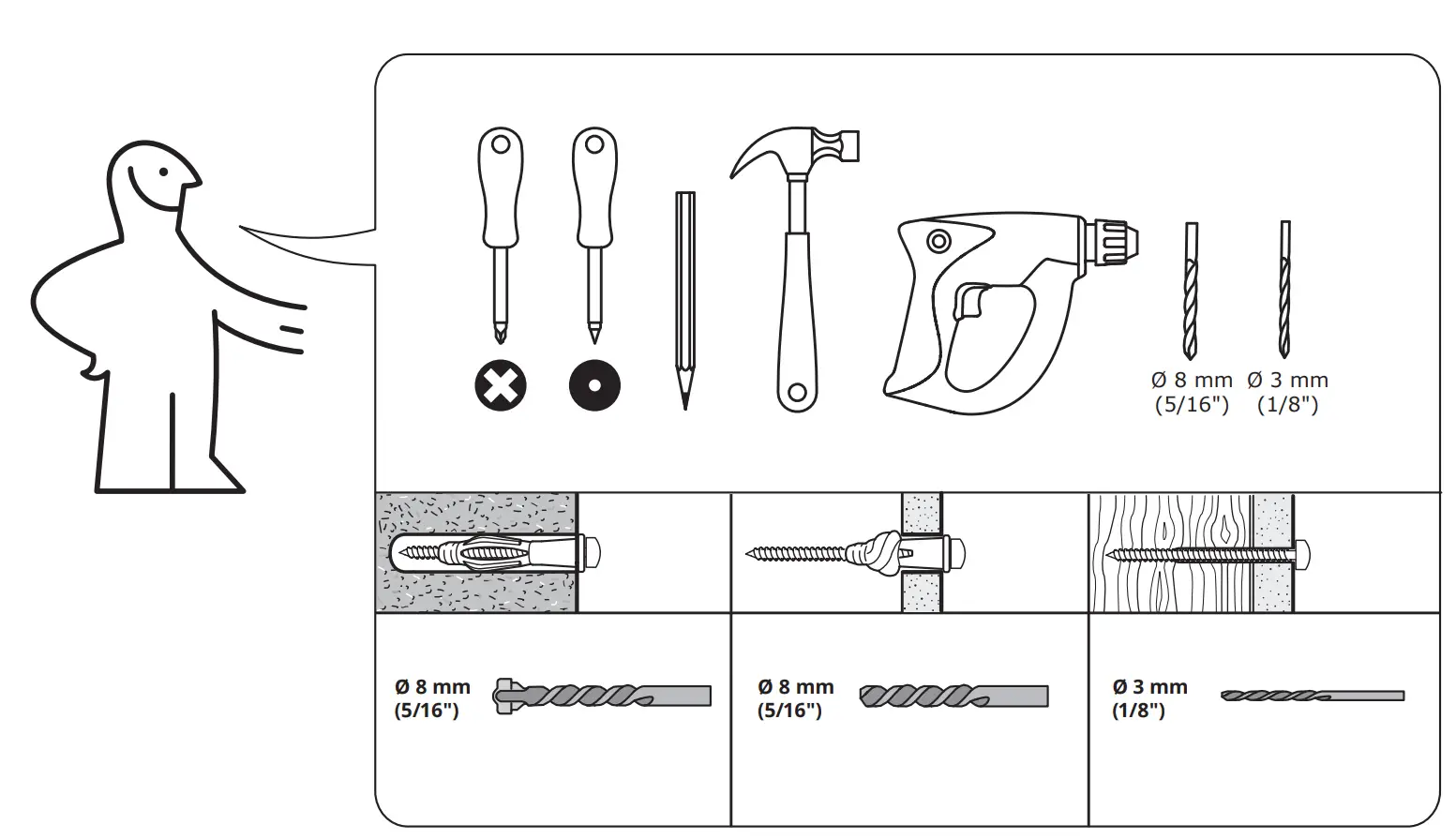 Ø 8 mm
(5/16")

Ø 3 mm
(1/8")

Ø 8 mm
(5/16")

Ø 8 mm
(5/16")

Ø 3 mm
(1/8")