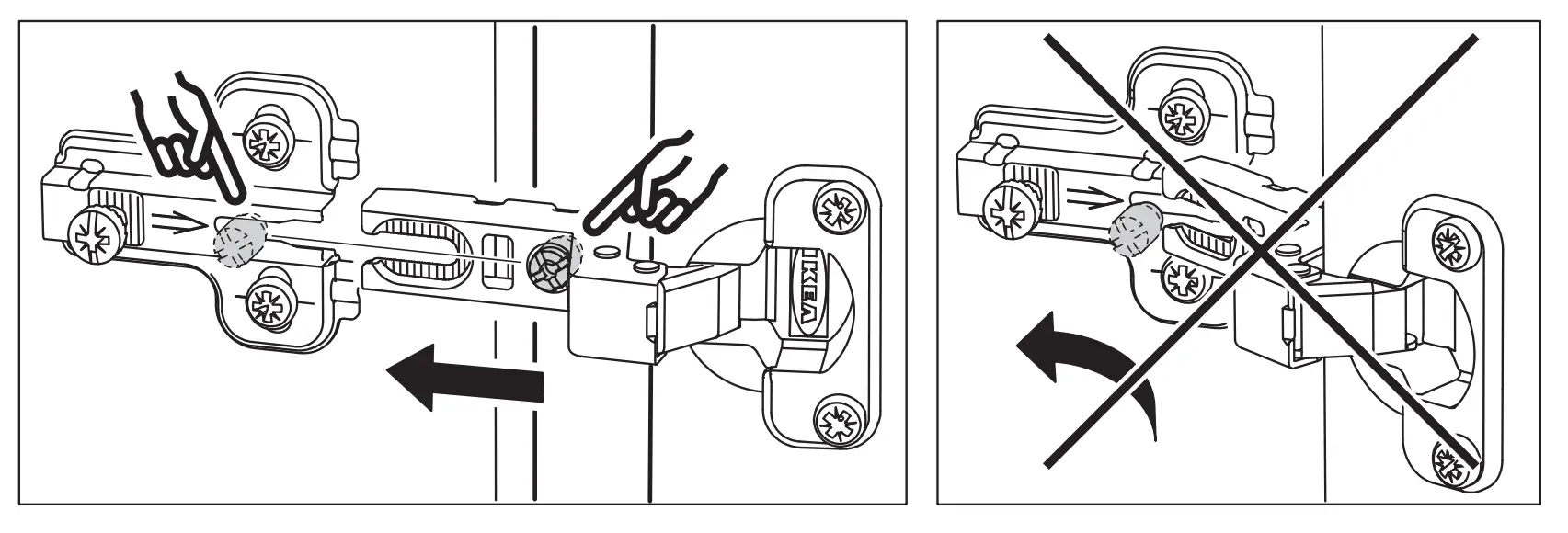 IKEA