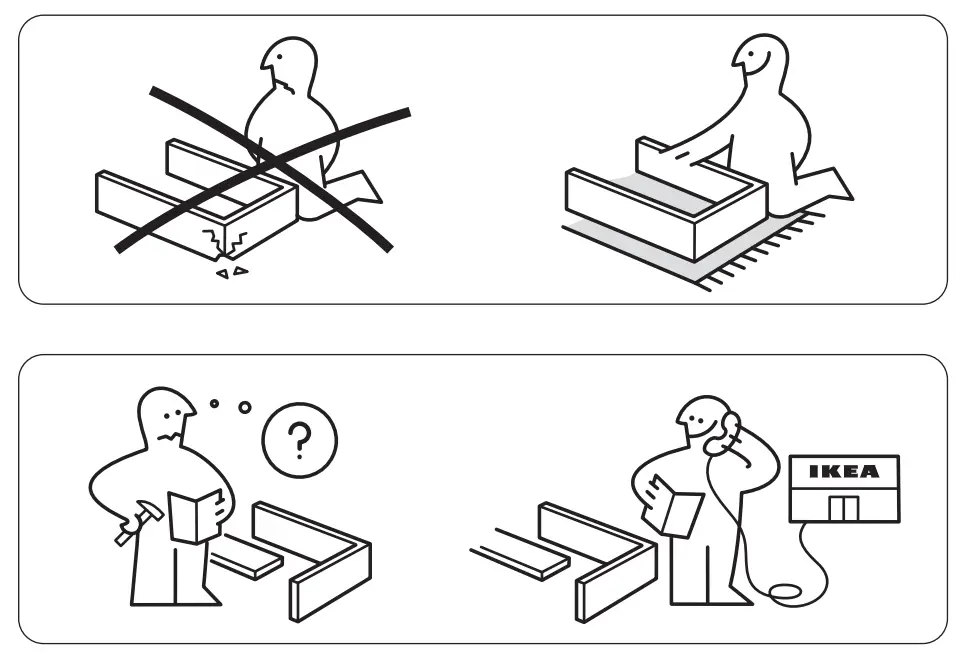 ?

IKEA