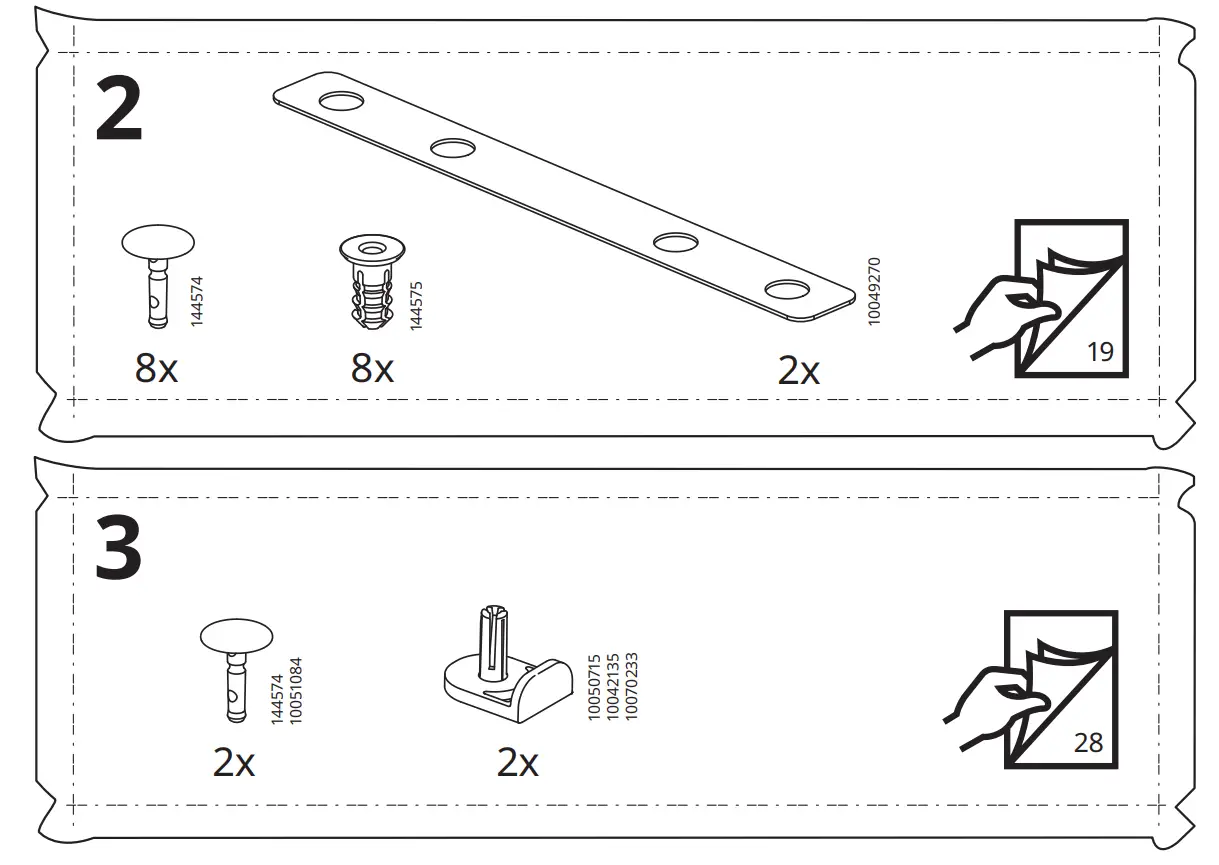 2

144574
8x

144575
8x

10049270
2x

19

3

144574
10051084
2x

10050715
10042135
10070233
2x

28