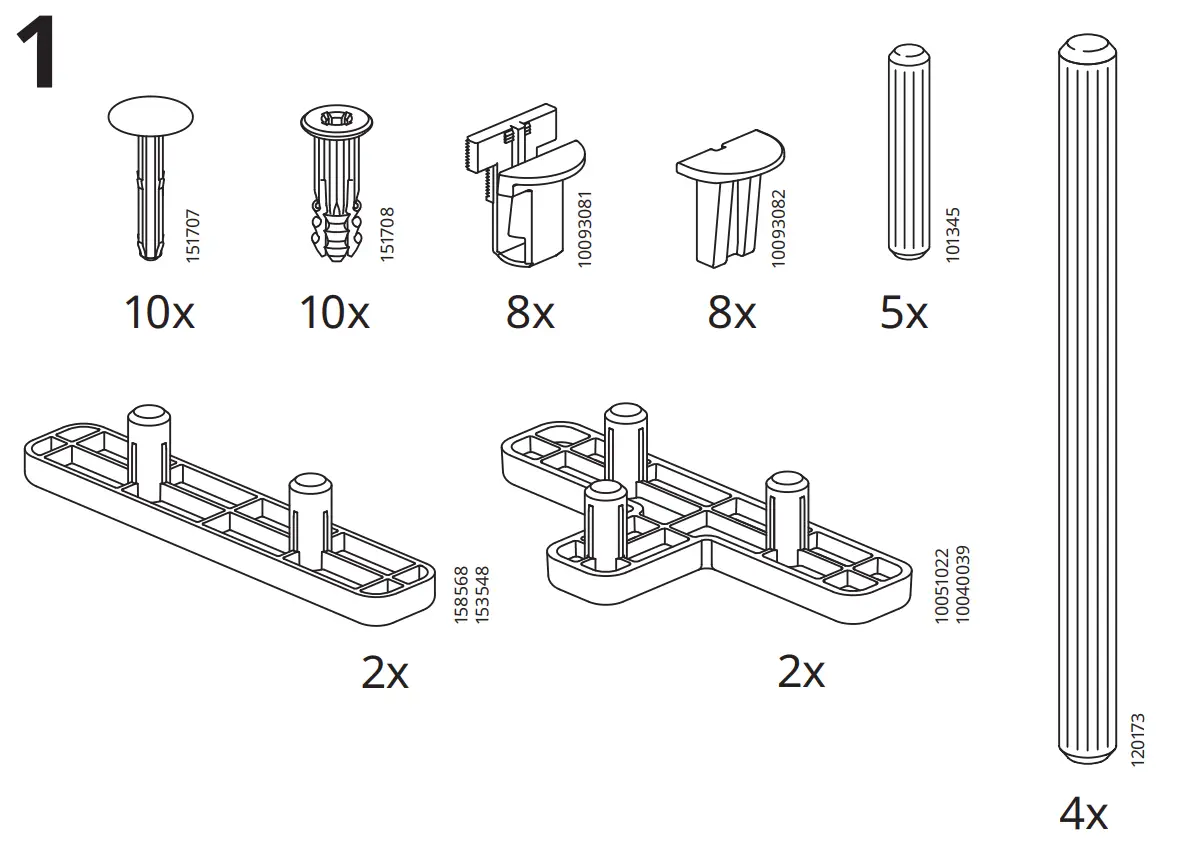 1

151707
10x

151708
10x

10093081
8x

10093082
8x

101345
5x

158568
153548
2x

10051022
10040039
2x

120173
4x