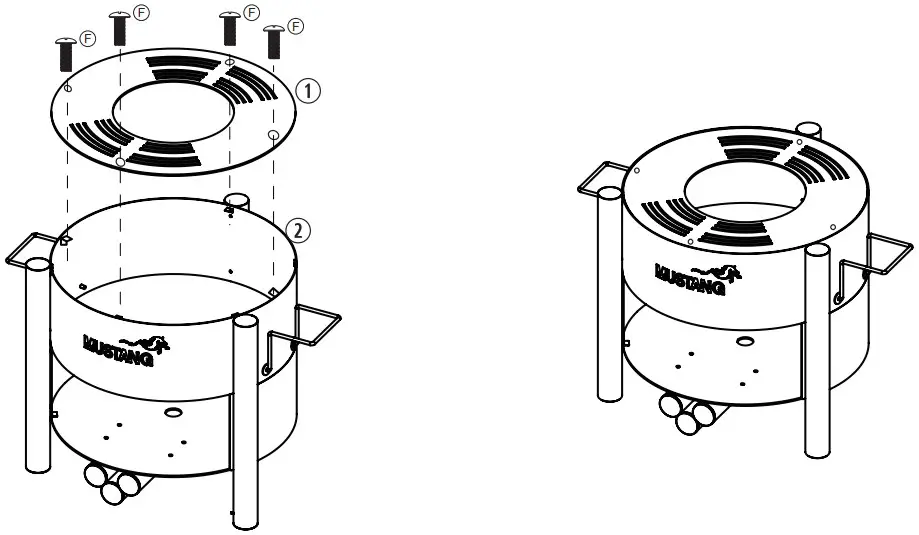 F F F F
1
2
MUSTANG
MUSTANG