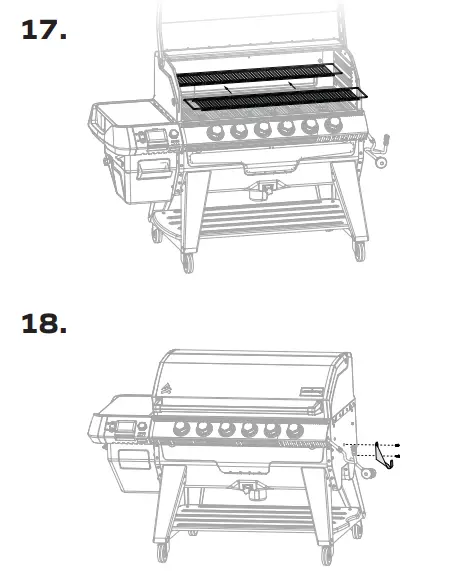 17.

18.